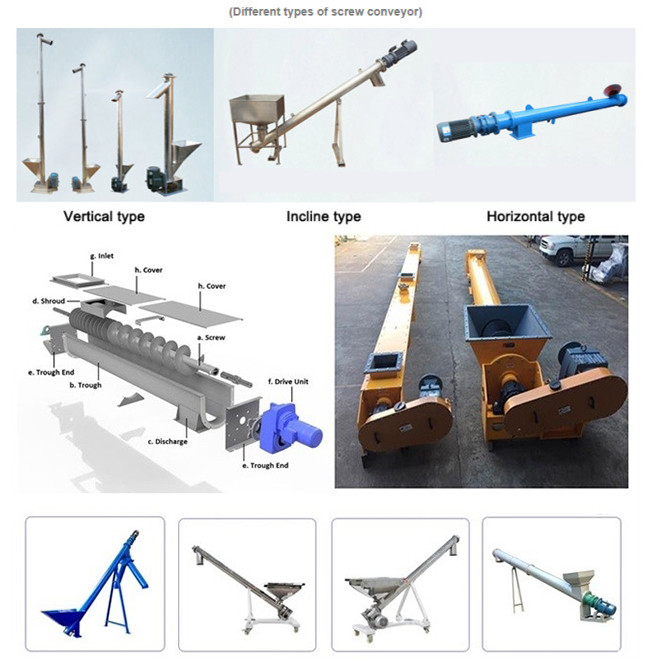 (Different types of screw conveyor)

Vertical type

Incline type

Horizontal type

g. Inlet
h. Cover
h. Cover
d. Shroud
a. Screw
e. Trough End
b. Trough
f. Drive Unit
c. Discharge
e. Trough End